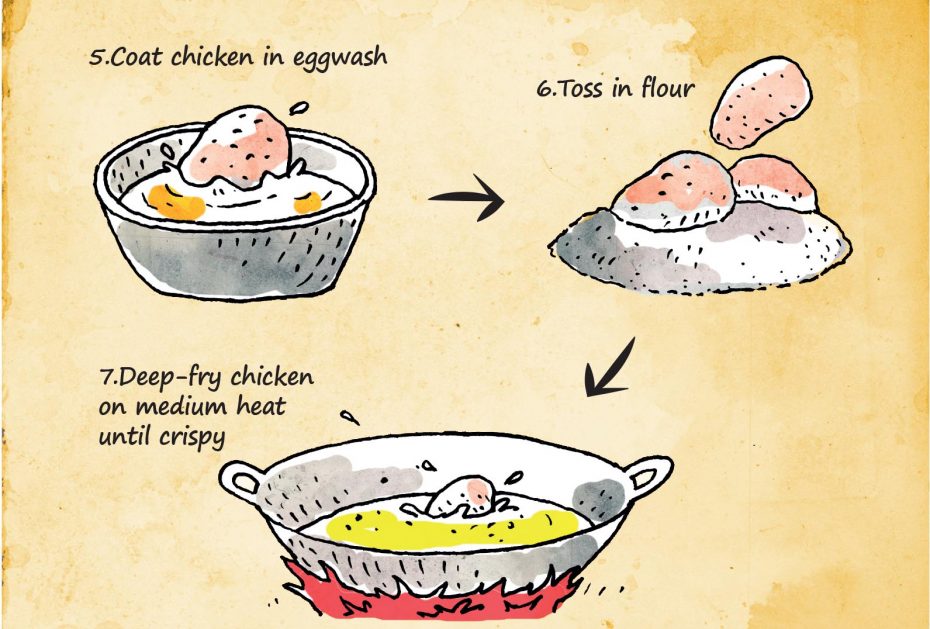 5.Coat chicken in eggwash

6.Toss in flour

7.Deep-fry chicken on medium heat until crispy